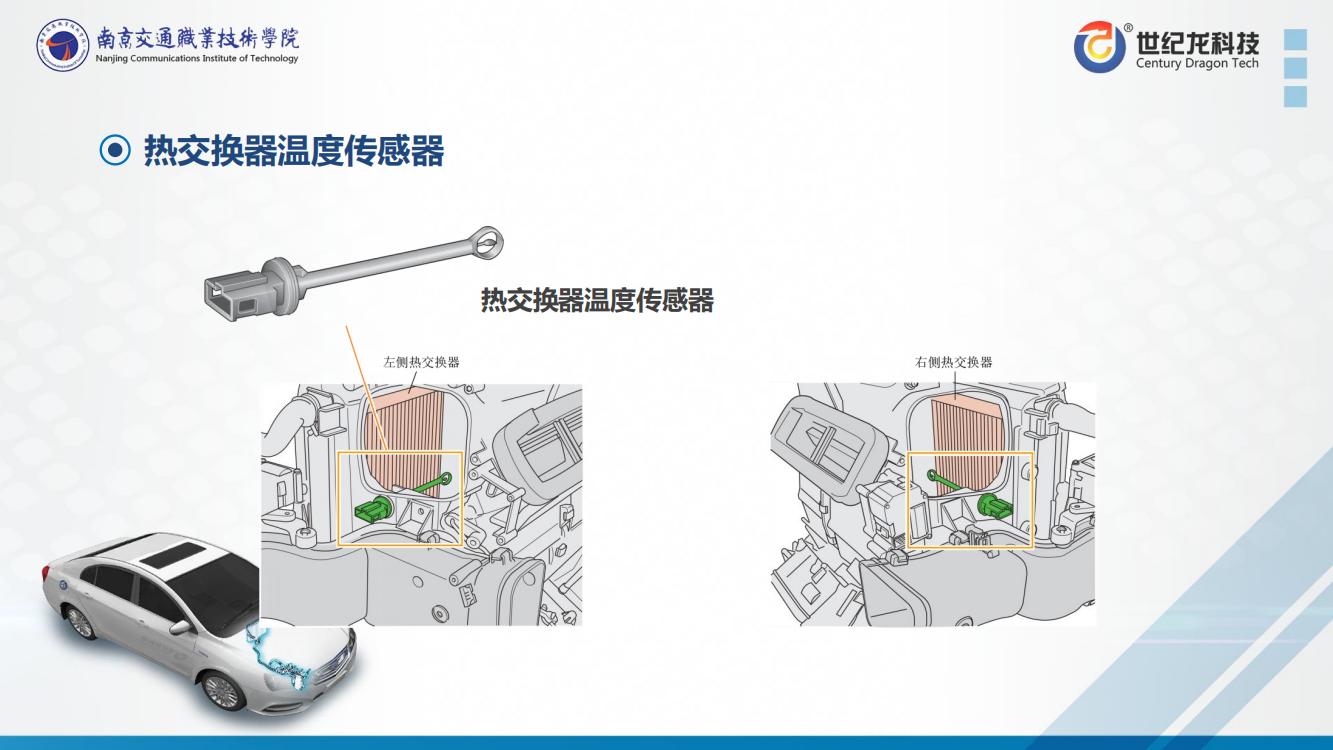 南京交通職業技術學院
Nanjing Communications Institute of Technology

世纪龙科技
Century Dragon Tech

热交换器温度传感器

热交换器温度传感器

左侧热交换器

右侧热交换器